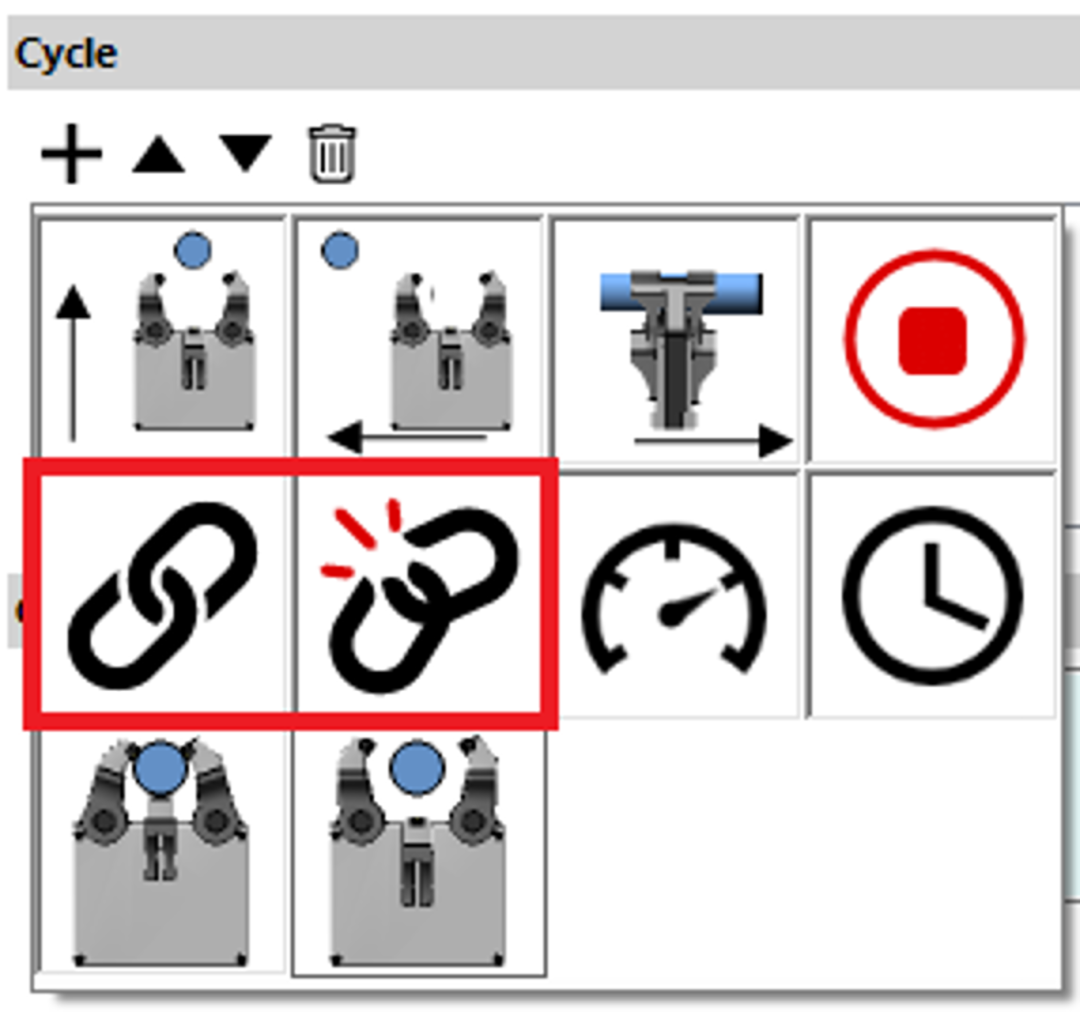 Cycle